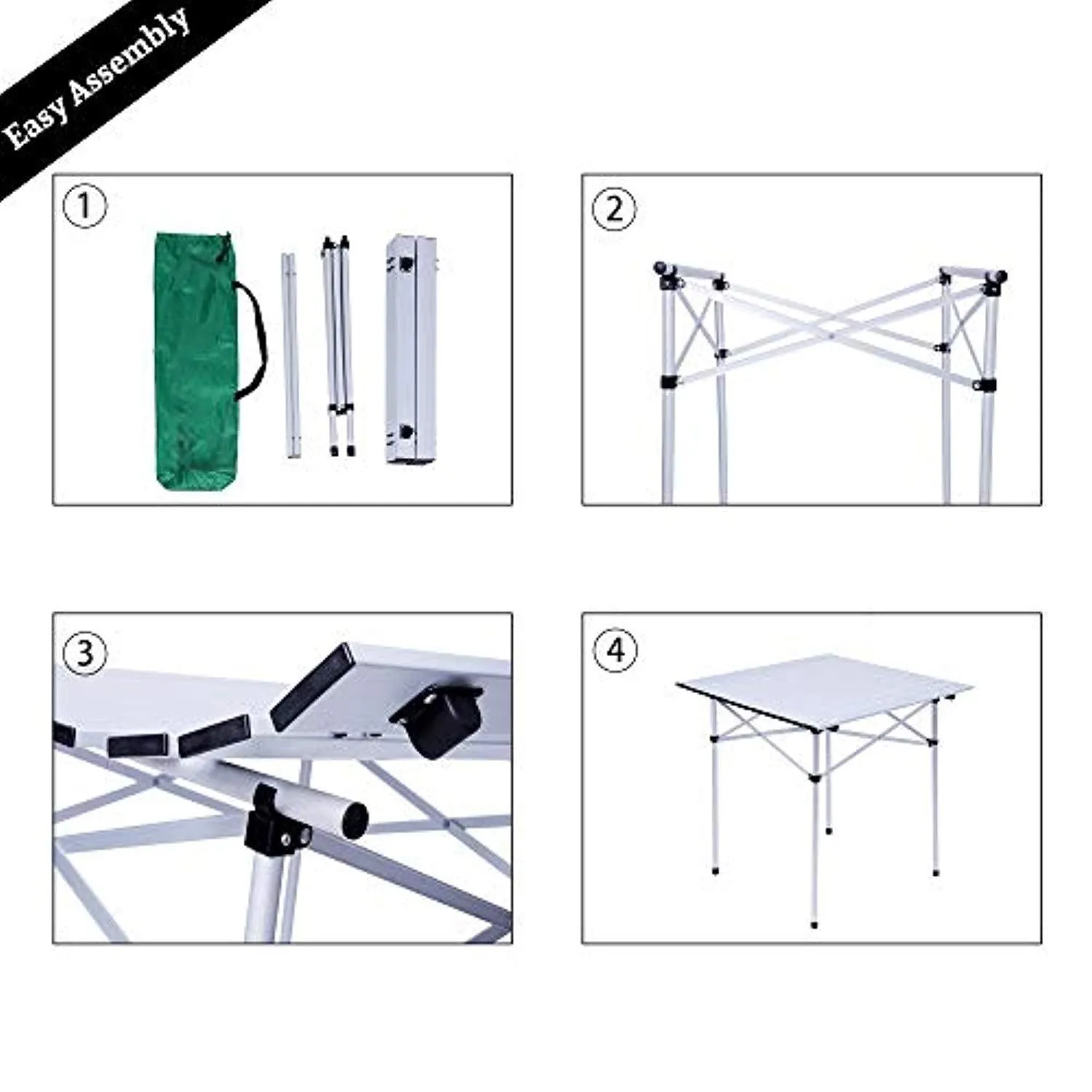 Easy Assembly

①

②

③

④